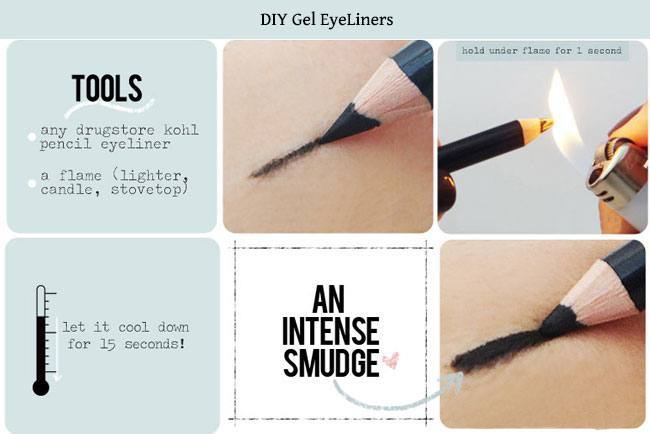 DIY Gel EyeLiners

TOOLS

any drugstore kohl pencil eyeliner

a flame (lighter, candle, stovetop)

hold under flame for 1 second

let it cool down for 15 seconds!

AN INTENSE SMUDGE