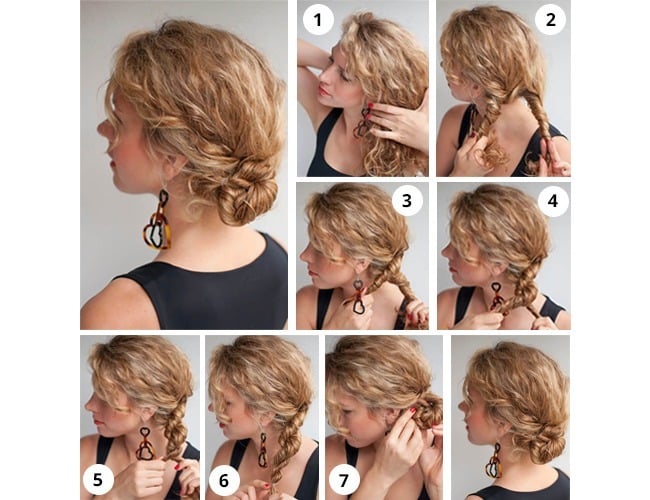 1
2
3
4
5
6
7