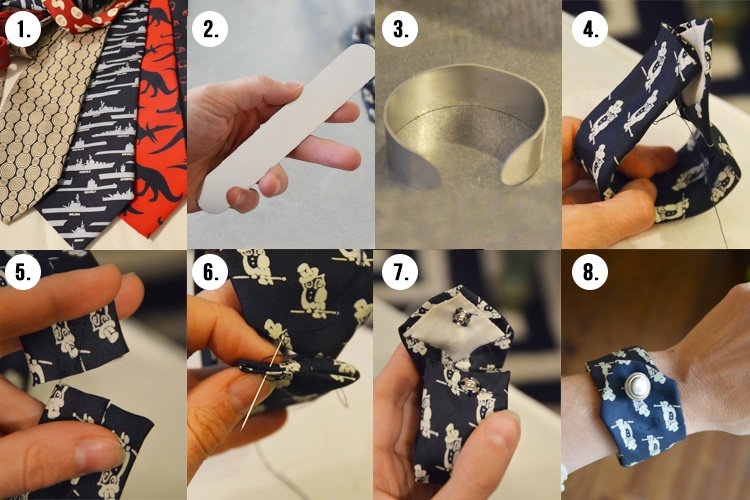 1.

2.

3.

4.

5.

6.

7.

8.