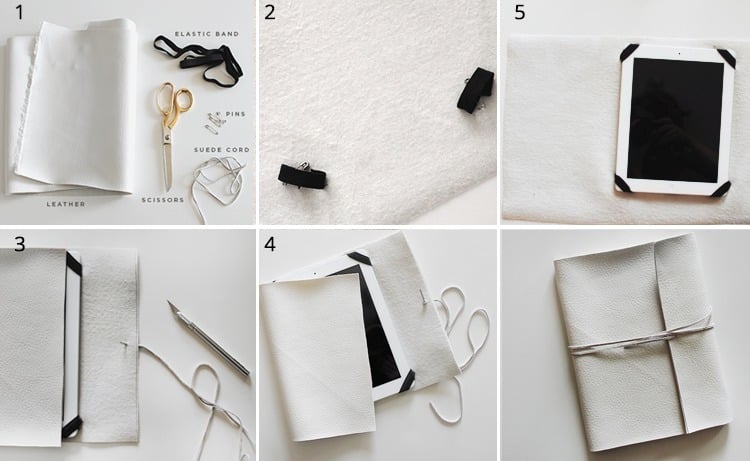 1

ELASTIC BAND

PINS

SUEDE CORD

LEATHER

SCISSORS

2

5

3

4