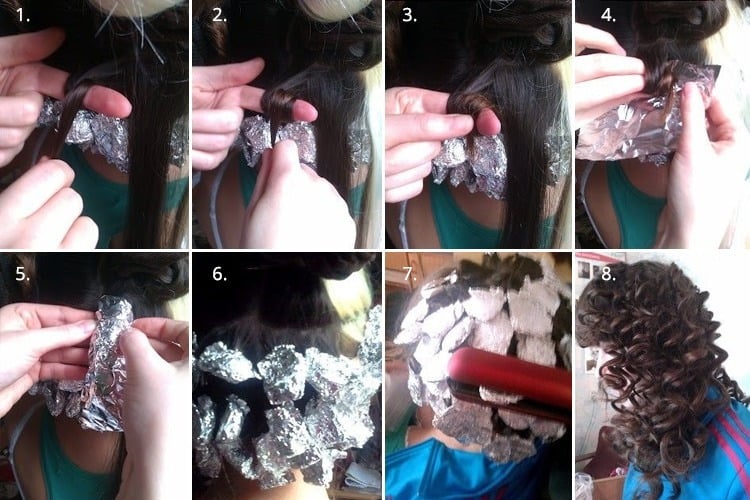 1.
2.
3.
4.
5.
6.
7.
8.