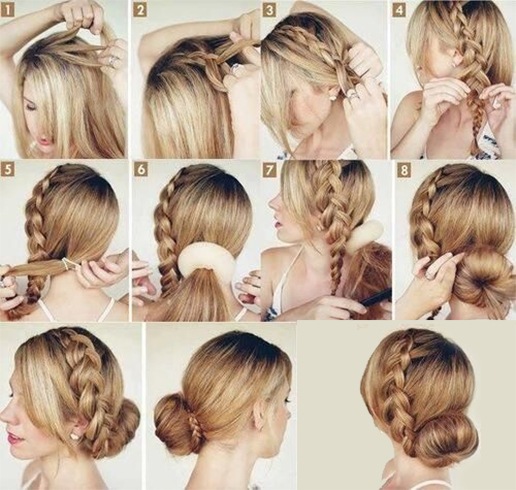 1
2
3
4
5
6
7
8