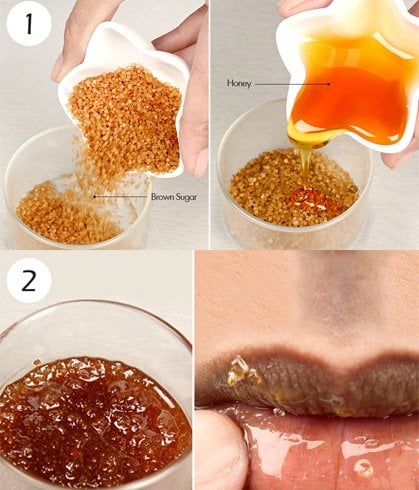 1

Brown Sugar

Honey

2