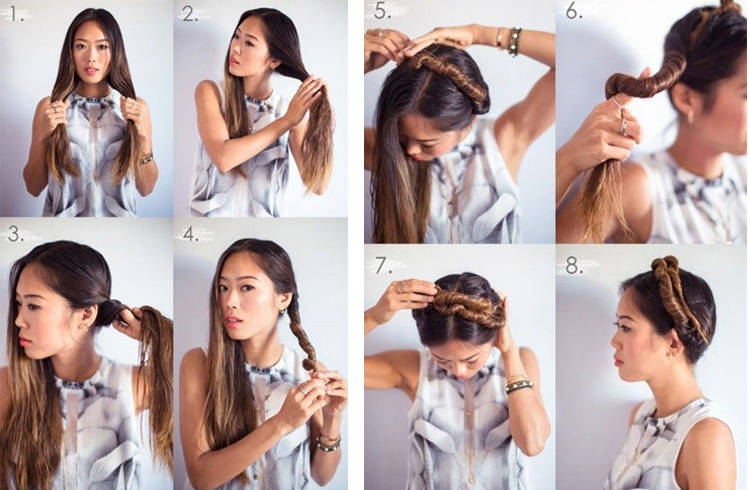 1.

2.

3.

4.

5.

6.

7.

8.