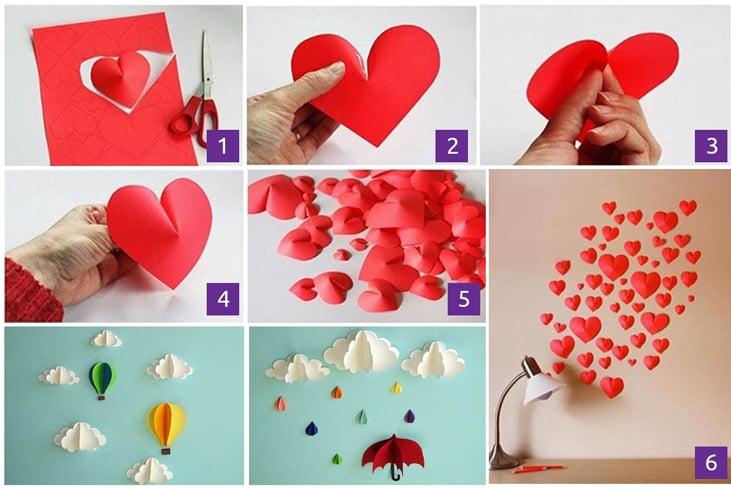 1

2

3

4

5

6